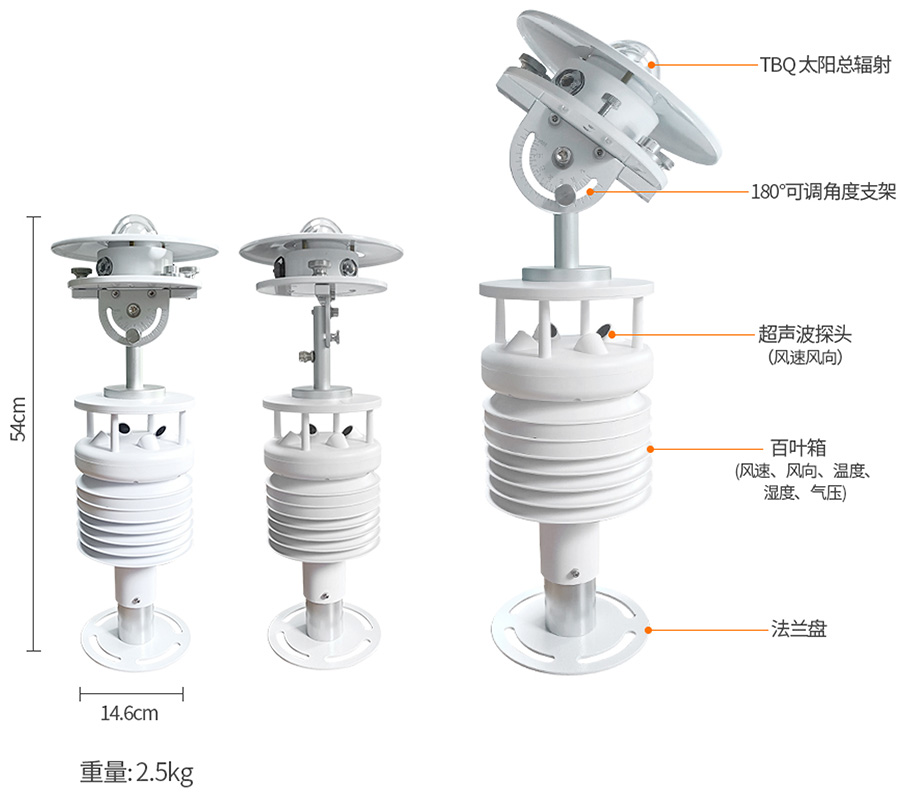 54cm

14.6cm

重量: 2.5kg

TBQ 太阳总辐射

180°可调角度支架

超声波探头
(风速风向)

百叶箱
(风速、风向、温度、湿度、气压)

法兰盘